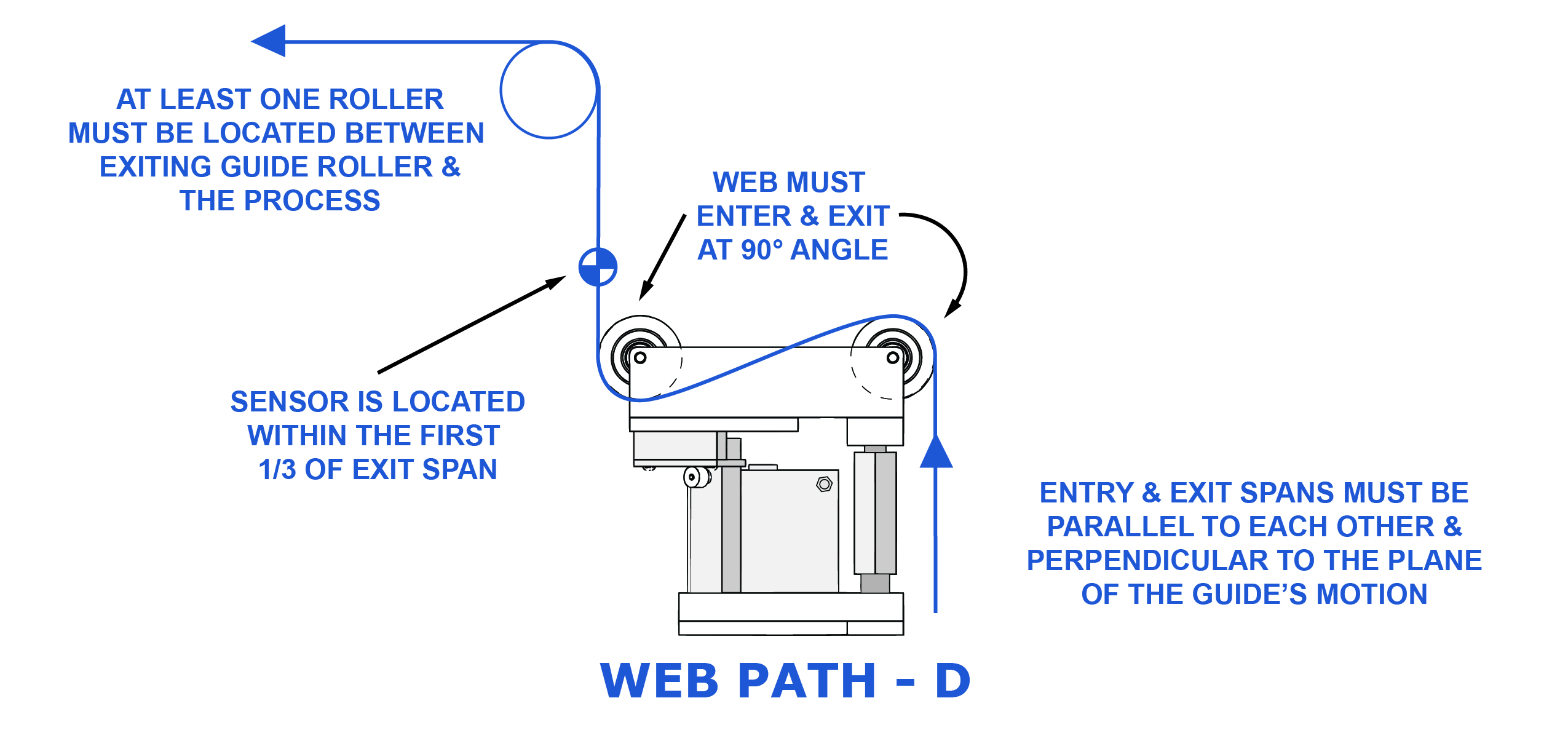 AT LEAST ONE ROLLER MUST BE LOCATED BETWEEN EXITING GUIDE ROLLER & THE PROCESS

WEB MUST ENTER & EXIT AT 90° ANGLE

SENSOR IS LOCATED WITHIN THE FIRST 1/3 OF EXIT SPAN

ENTRY & EXIT SPANS MUST BE PARALLEL TO EACH OTHER & PERPENDICULAR TO THE PLANE OF THE GUIDE'S MOTION

WEB PATH - D